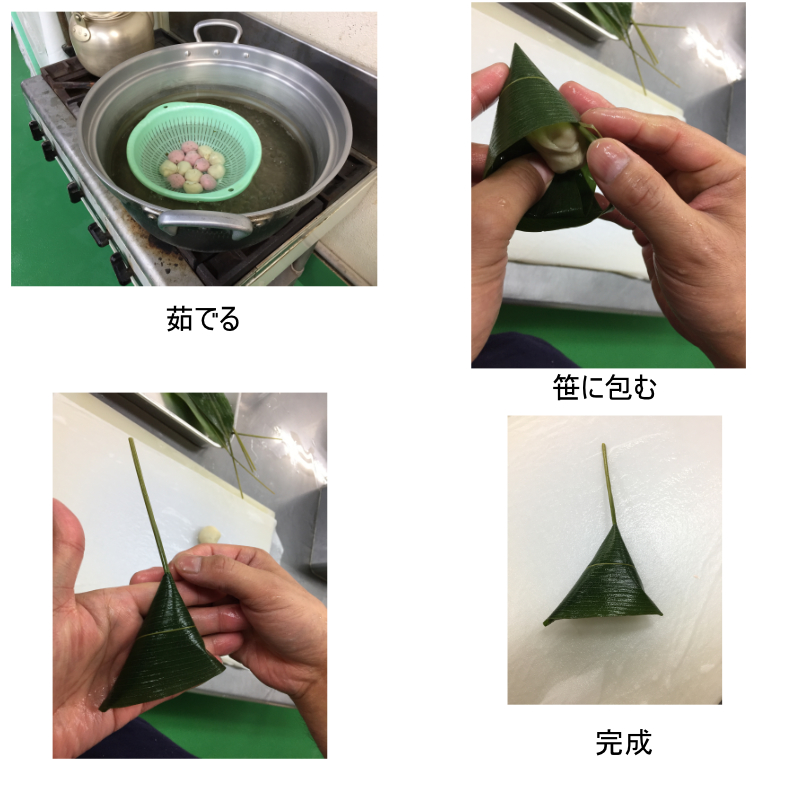 茹でる

笹に包む

完成